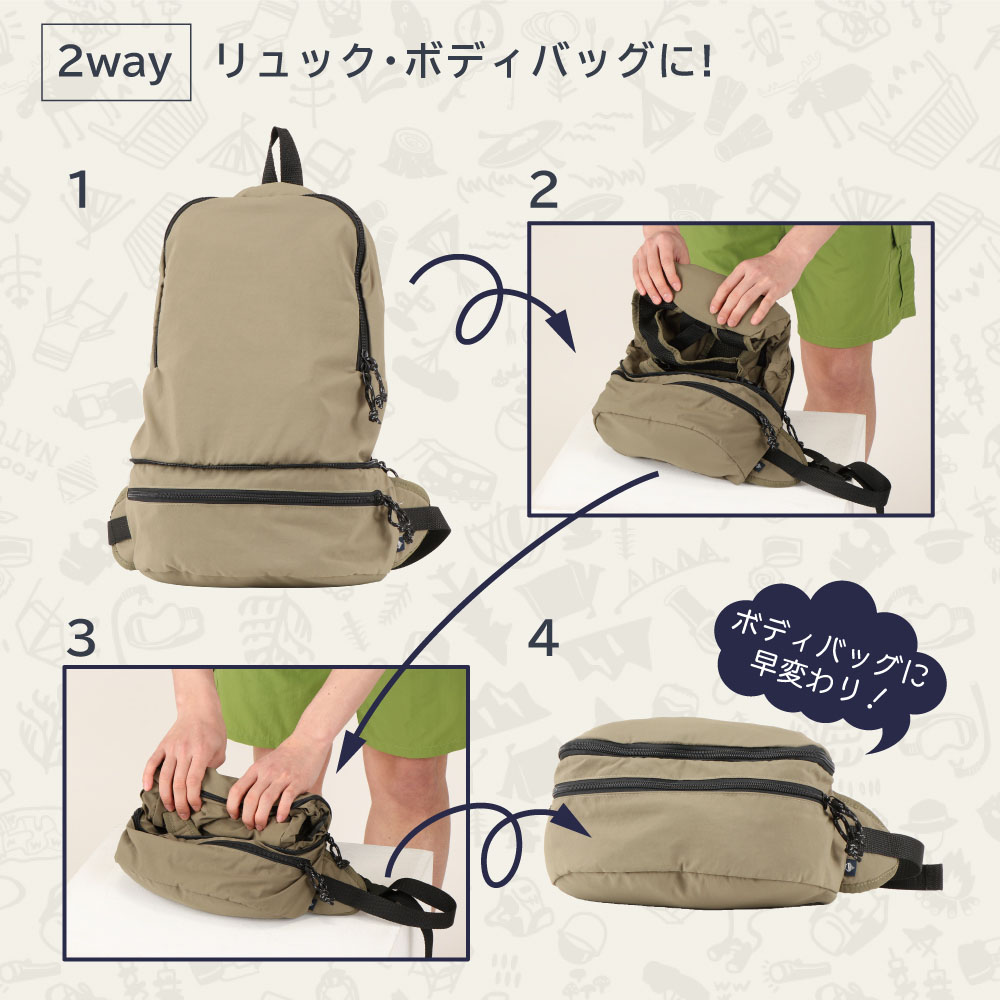 2way リュック・ボディバッグに!

1

2

3

4

ボディバッグに早変わり!